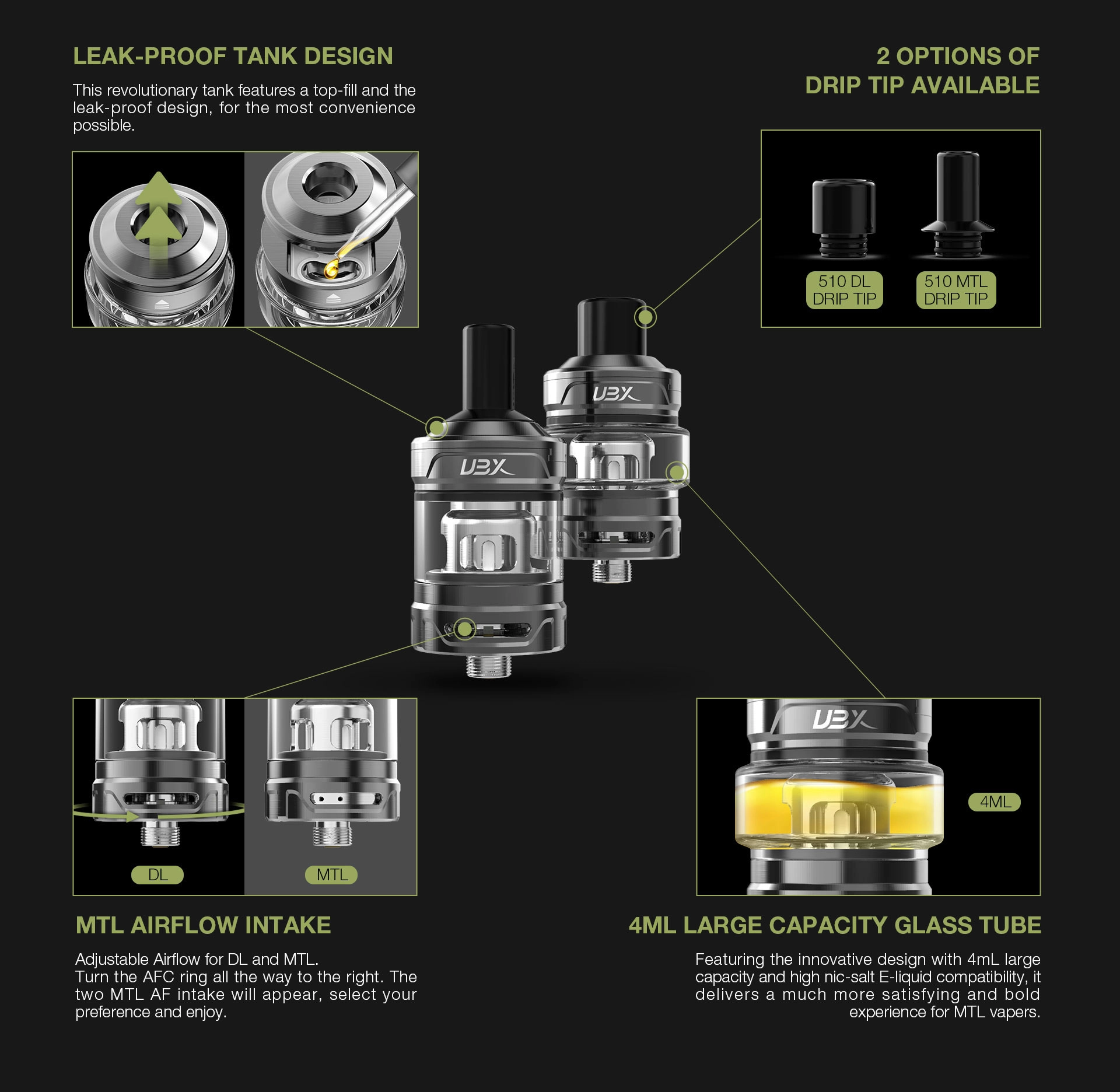 LEAK-PROOF TANK DESIGN

This revolutionary tank features a top-fill and the leak-proof design, for the most convenience possible.

2 OPTIONS OF DRIP TIP AVAILABLE

510 DL DRIP TIP

510 MTL DRIP TIP

UBX

UBX

DL

MTL

UBX

4ML

MTL AIRFLOW INTAKE

Adjustable Airflow for DL and MTL.
Turn the AFC ring all the way to the right. The two MTL AF intake will appear, select your preference and enjoy.

4ML LARGE CAPACITY GLASS TUBE

Featuring the innovative design with 4mL large capacity and high nic-salt E-liquid compatibility, it delivers a much more satisfying and bold experience for MTL vapers.